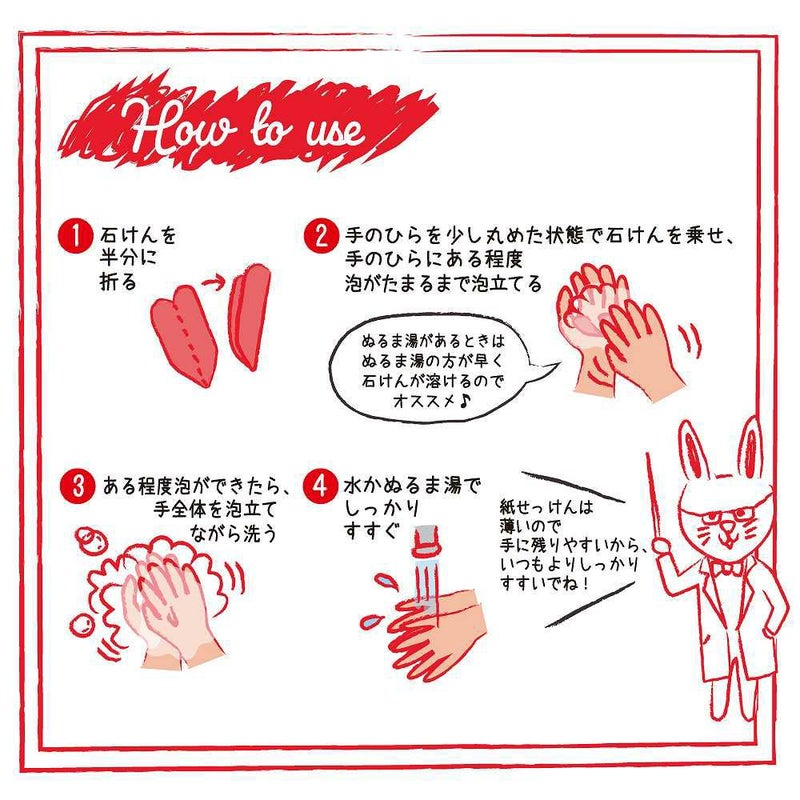 How to use

1 石けんを半分に折る

2 手のひらを少し丸めた状態で石けんを乗せ、手のひらにある程度泡がたまるまで泡立てる

ぬるま湯があるときはぬるま湯の方が早く石けんが溶けるのでオススメ♪

3 ある程度泡ができたら、手全体を泡立てながら洗う

4 水かぬるま湯でしっかりすすぐ

紙せっけんは薄いので手に残りやすいから、いつもよりしっかりすすいでね！