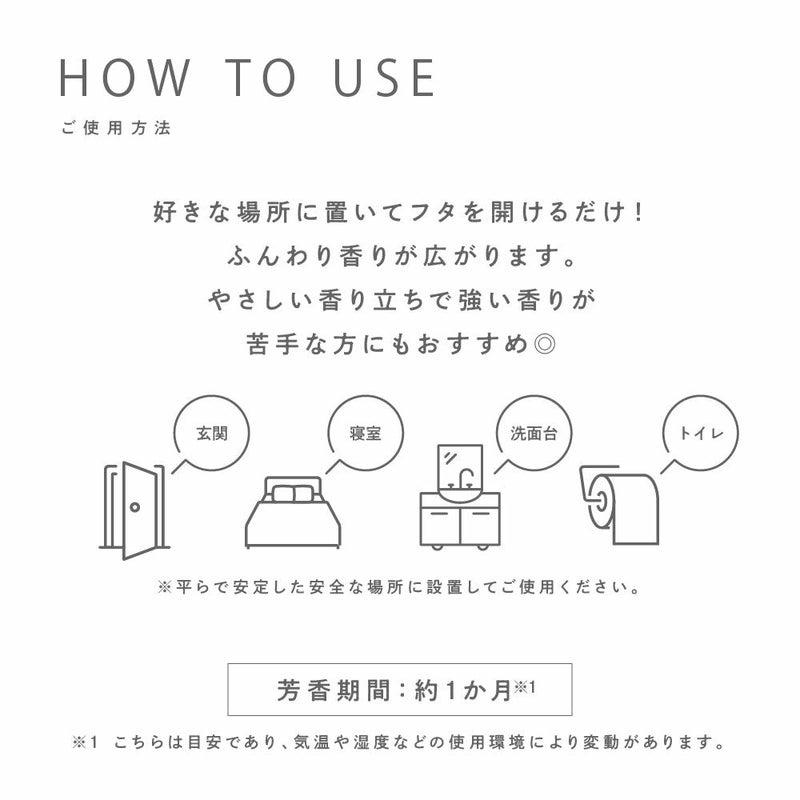 HOW TO USE
ご使用方法

好きな場所に置いてフタを開けるだけ！
ふんわり香りが広がります。
やさしい香り立ちで強い香りが
苦手な方にもおすすめ◎

玄関

寝室

洗面台

トイレ

※平らで安定した安全な場所に設置してご使用ください。

芳香期間：約1か月※1

※1 こちらは目安であり、気温や湿度などの使用環境により変動があります。