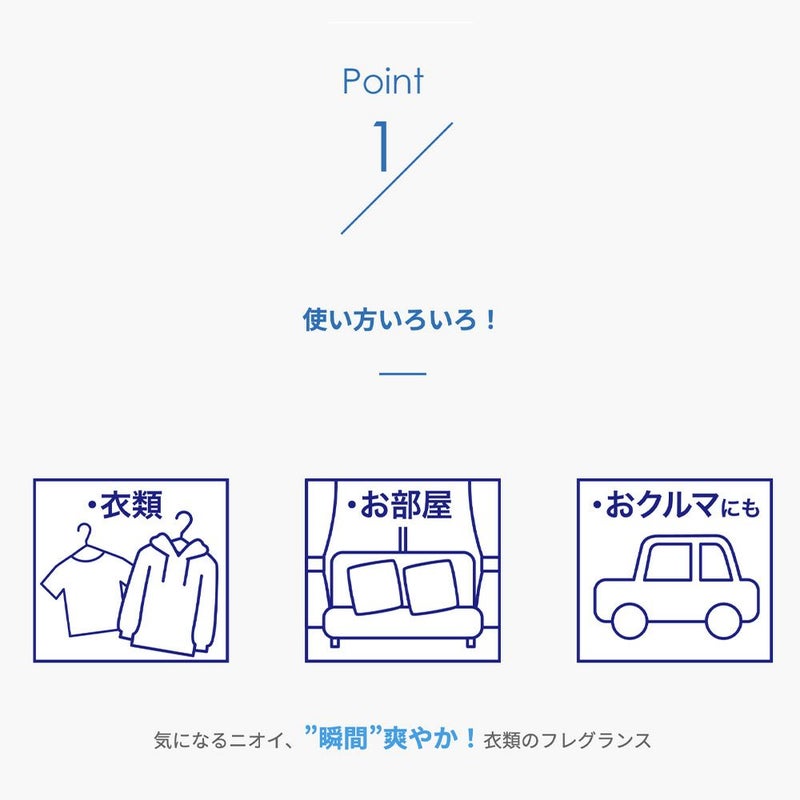 Point

1

使い方いろいろ！

・衣類

・お部屋

・おクルマにも

気になるニオイ、”瞬間”爽やか！衣類のフレグランス